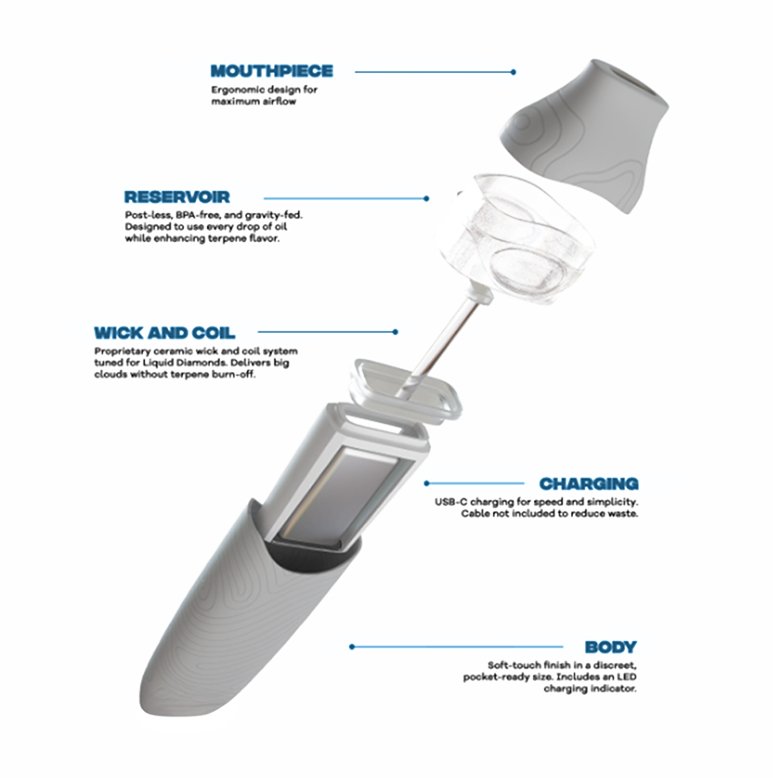 MOUTHPIECE
Ergonomic design for maximum airflow

RESERVOIR
Post-less, BPA-free, and gravity-fed. Designed to use every drop of oil while enhancing terpene flavor.

WICK AND COIL
Proprietary ceramic wick and coil system tuned for Liquid Diamonds. Delivers big clouds without terpene burn-off.

CHARGING
USB-C charging for speed and simplicity. Cable not included to reduce waste.

BODY
Soft-touch finish in a discreet, pocket-ready size. Includes an LED charging indicator.