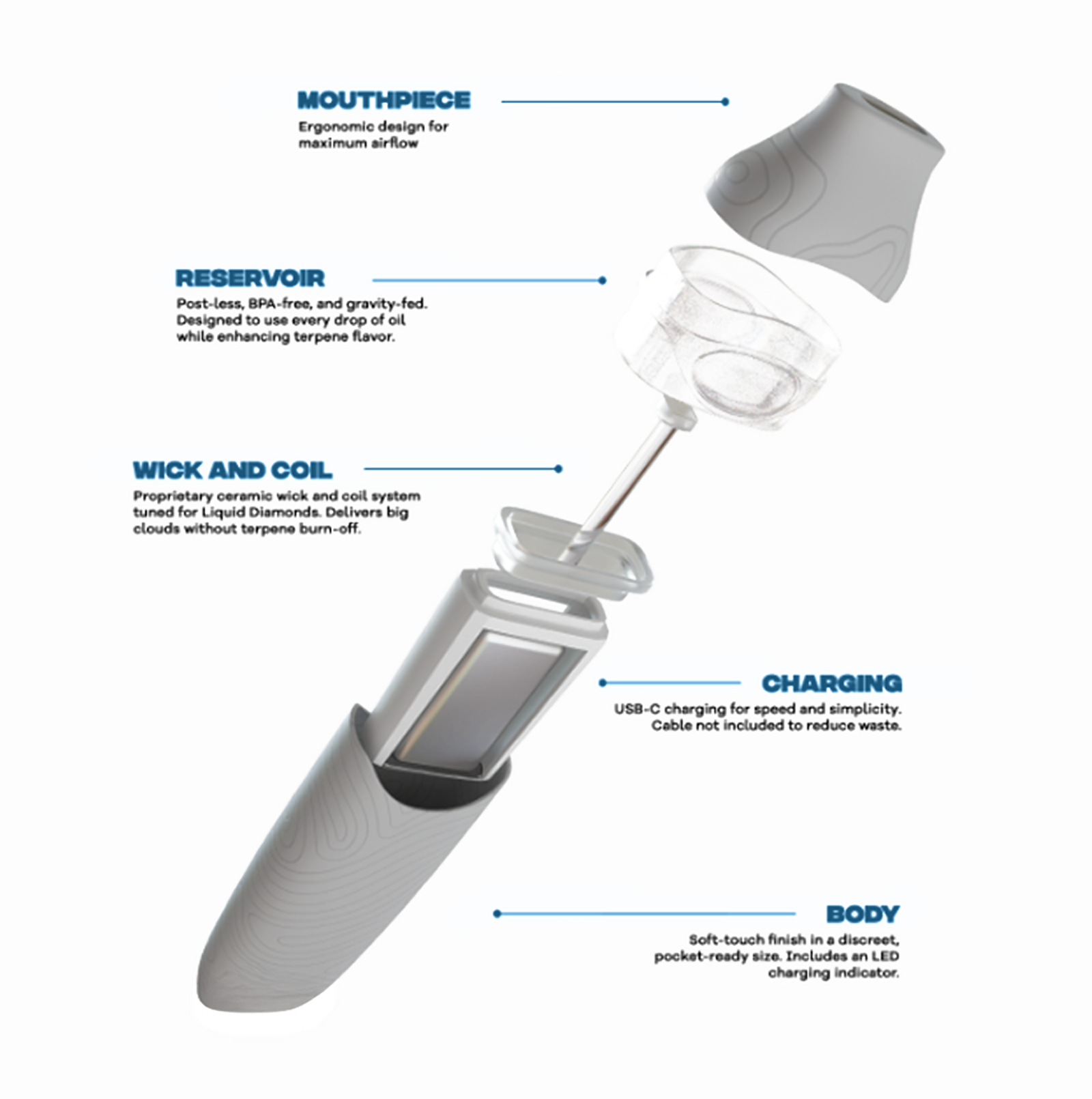 MOUTHPIECE
Ergonomic design for maximum airflow

RESERVOIR
Post-less, BPA-free, and gravity-fed. Designed to use every drop of oil while enhancing terpene flavor.

WICK AND COIL
Proprietary ceramic wick and coil system tuned for Liquid Diamonds. Delivers big clouds without terpene burn-off.

CHARGING
USB-C charging for speed and simplicity. Cable not included to reduce waste.

BODY
Soft-touch finish in a discreet, pocket-ready size. Includes an LED charging indicator.